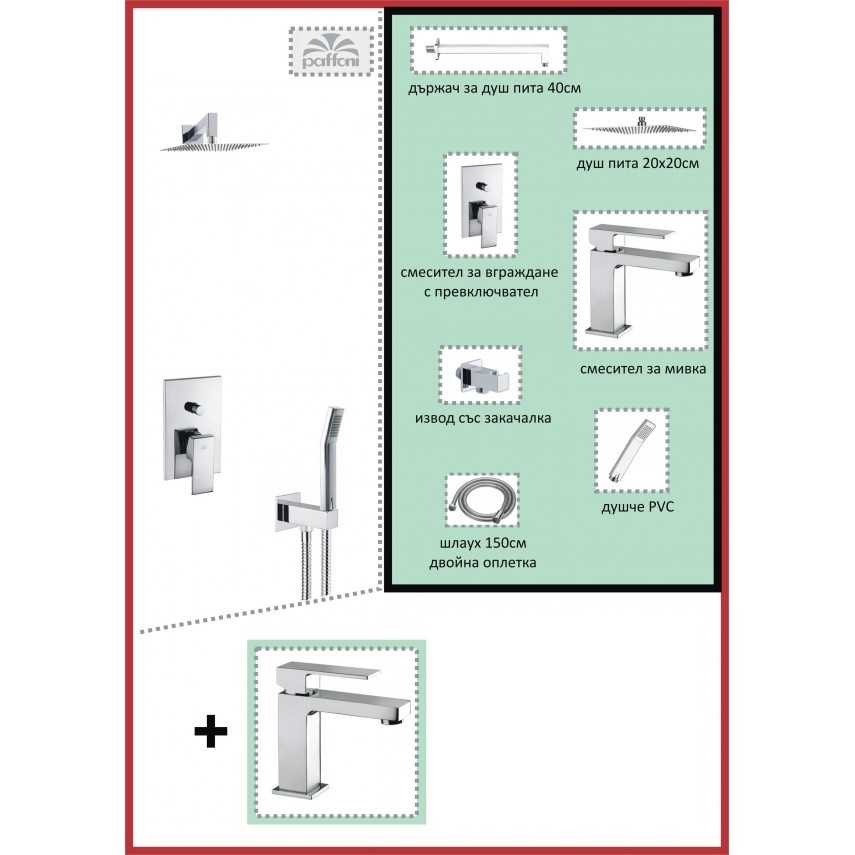 paffoni

държач за душ пита 40см

душ пита 20х20см

смесител за вграждане с превключвател

смесител за мивка

извод със закачалка

душче PVC

шлаух 150см двойна оплетка

+